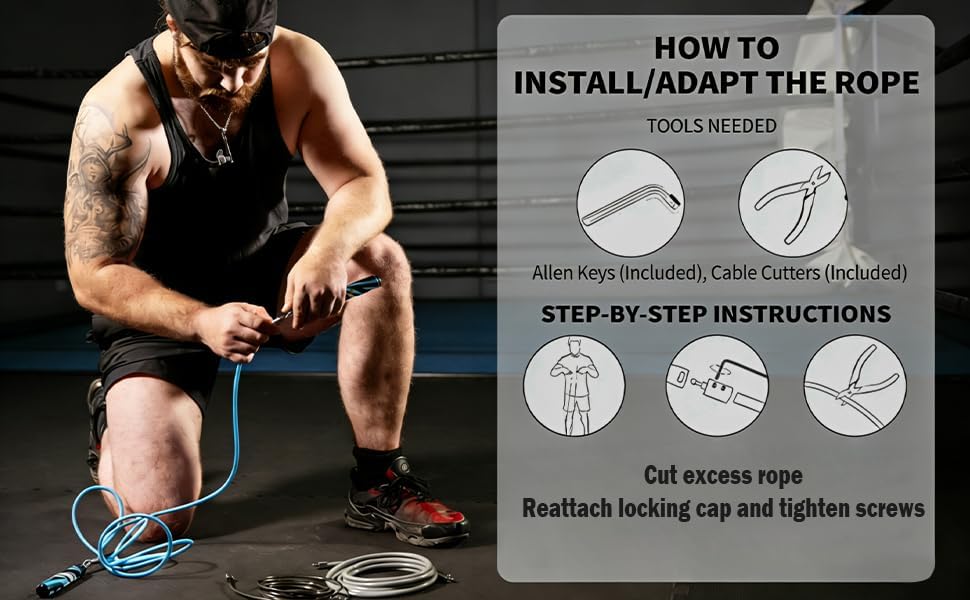 HOW TO
INSTALL/ADAPT THE ROPE

TOOLS NEEDED

Allen Keys (Included), Cable Cutters (Included)

STEP-BY-STEP INSTRUCTIONS

Cut excess rope
Reattach locking cap and tighten screws